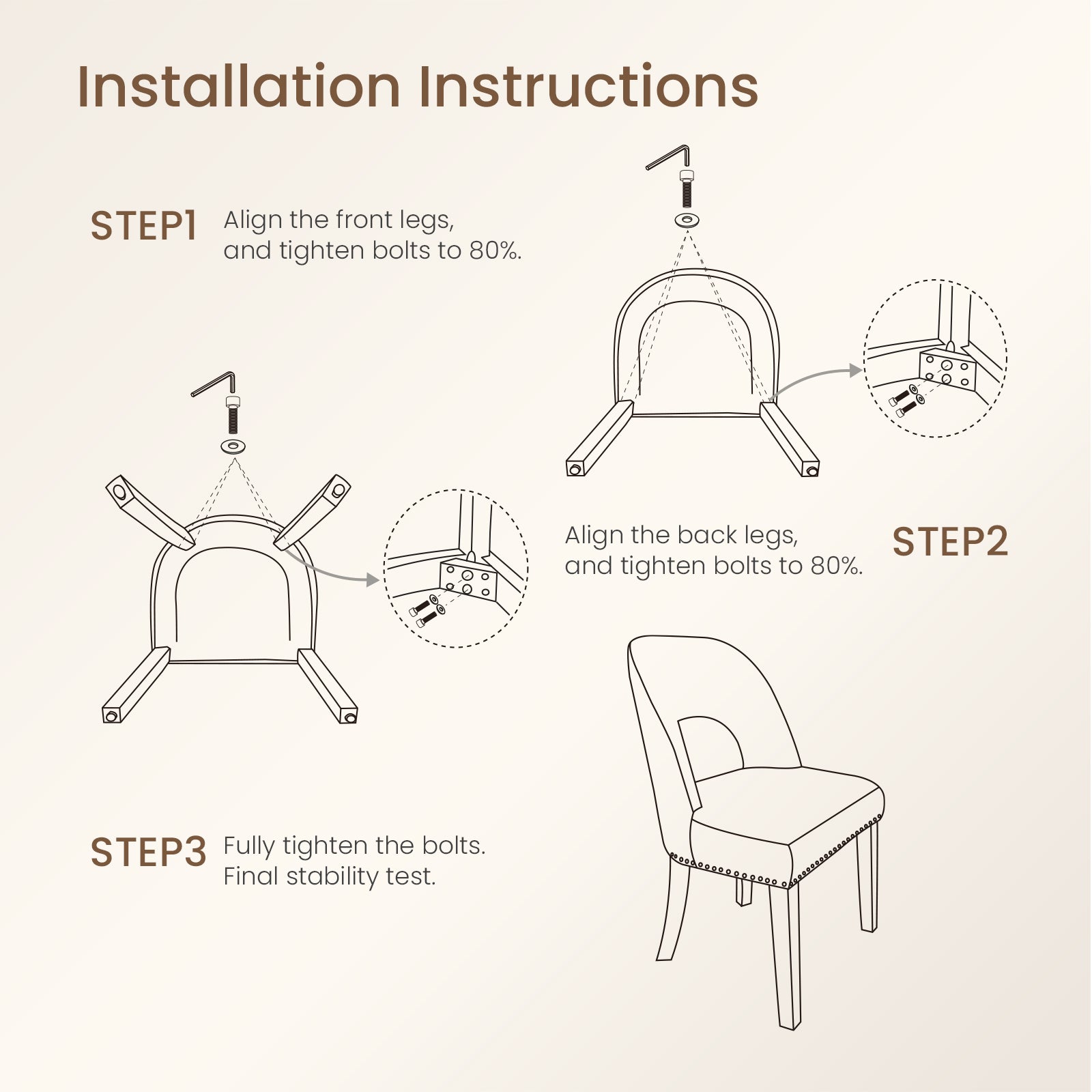 Installation Instructions

STEP1 Align the front legs, and tighten bolts to 80%.

Align the back legs, and tighten bolts to 80%.

STEP2

STEP3 Fully tighten the bolts. Final stability test.